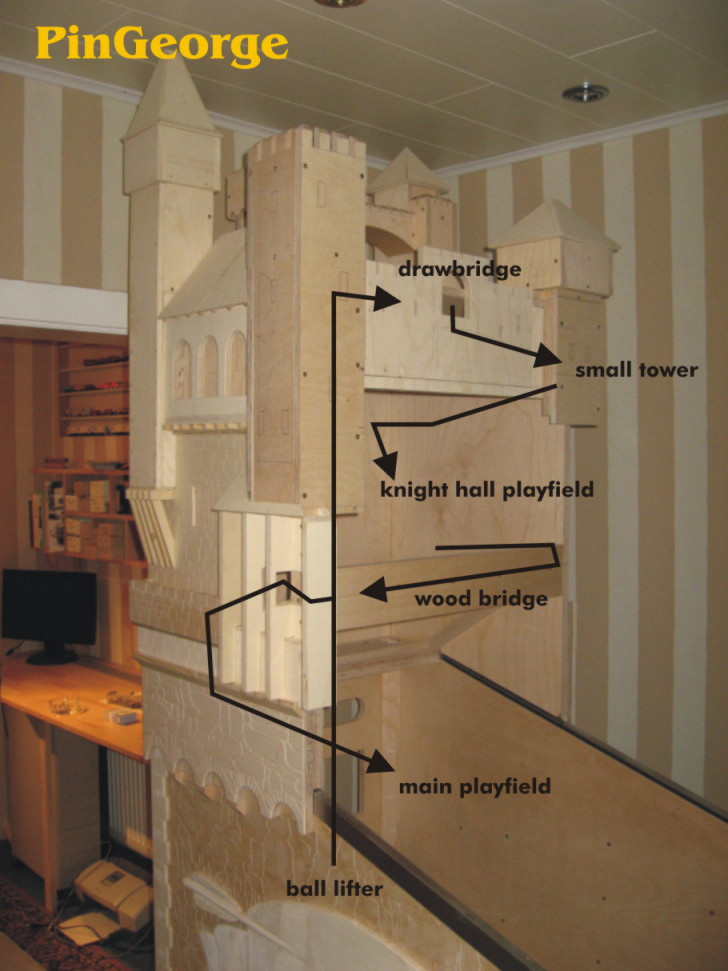 PinGeorge

drawbridge

small tower

knight hall playfield

wood bridge

main playfield

ball lifter